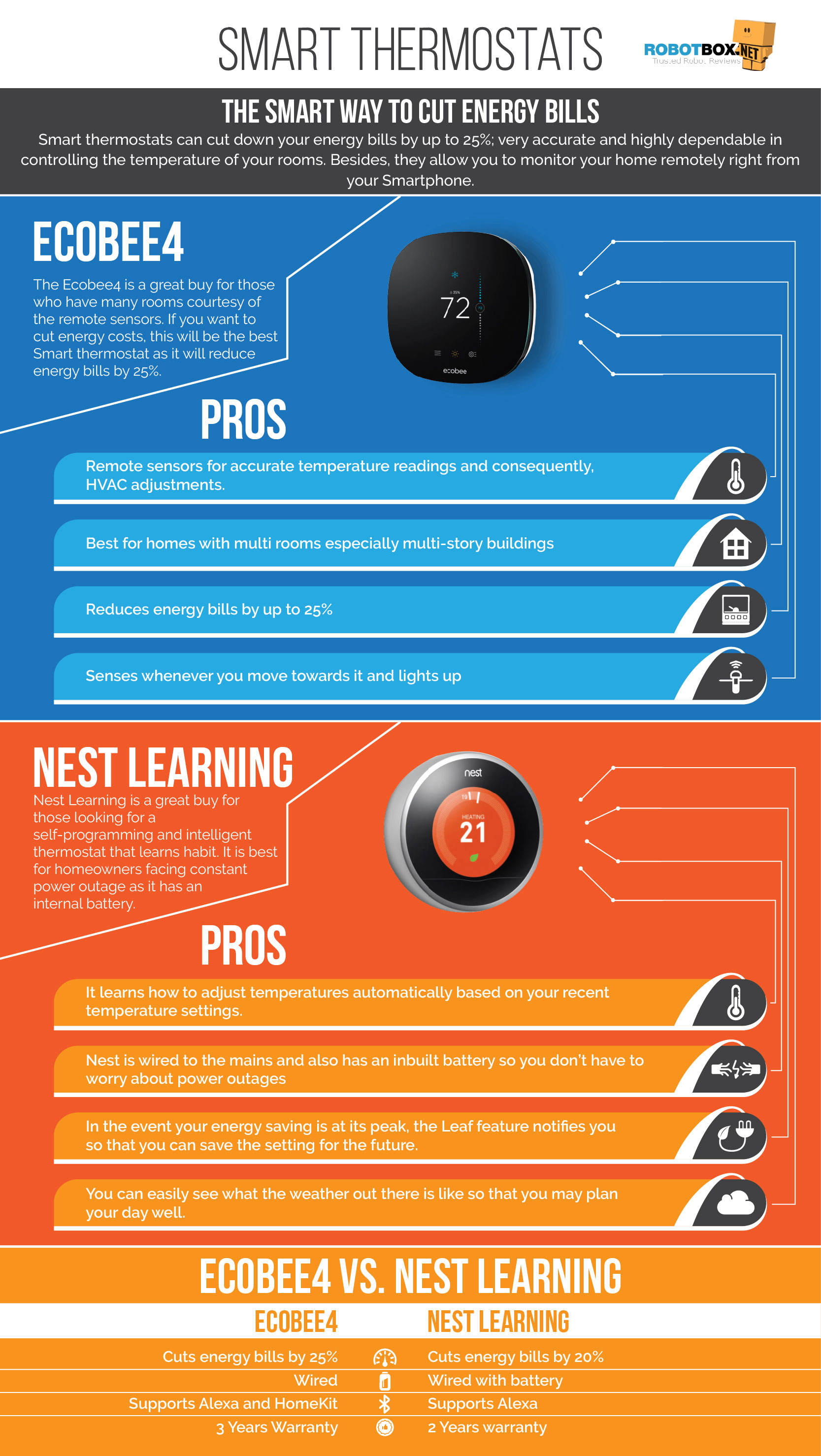 SMART THERMOSTATS

ROBOTBOX.NET
Trusted Robot Reviews

THE SMART WAY TO CUT ENERGY BILLS

Smart thermostats can cut down your energy bills by up to 25%; very accurate and highly dependable in controlling the temperature of your rooms. Besides, they allow you to monitor your home remotely right from your Smartphone.

ECOBEE4

The Ecobee4 is a great buy for those who have many rooms courtesy of the remote sensors. If you want to cut energy costs, this will be the best Smart thermostat as it will reduce energy bills by 25%.

72
ecobee

PROS

Remote sensors for accurate temperature readings and consequently, HVAC adjustments.

Best for homes with multi rooms especially multi-story buildings

Reduces energy bills by up to 25%

Senses whenever you move towards it and lights up

NEST LEARNING

Nest Learning is a great buy for those looking for a self-programming and intelligent thermostat that learns habit. It is best for homeowners facing constant power outage as it has an internal battery.

nest
19
HEATING
21

PROS

It learns how to adjust temperatures automatically based on your recent temperature settings.

Nest is wired to the mains and also has an inbuilt battery so you don't have to worry about power outages

In the event your energy saving is at its peak, the Leaf feature notifies you so that you can save the setting for the future.

You can easily see what the weather out there is like so that you may plan your day well.

ECOBEE4 VS. NEST LEARNING

| ECOBEE4 | NEST LEARNING |
|---|---|
| Cuts energy bills by 25% | Cuts energy bills by 20% |
| Wired | Wired with battery |
| Supports Alexa and HomeKit | Supports Alexa |
| 3 Years Warranty | 2 Years warranty |